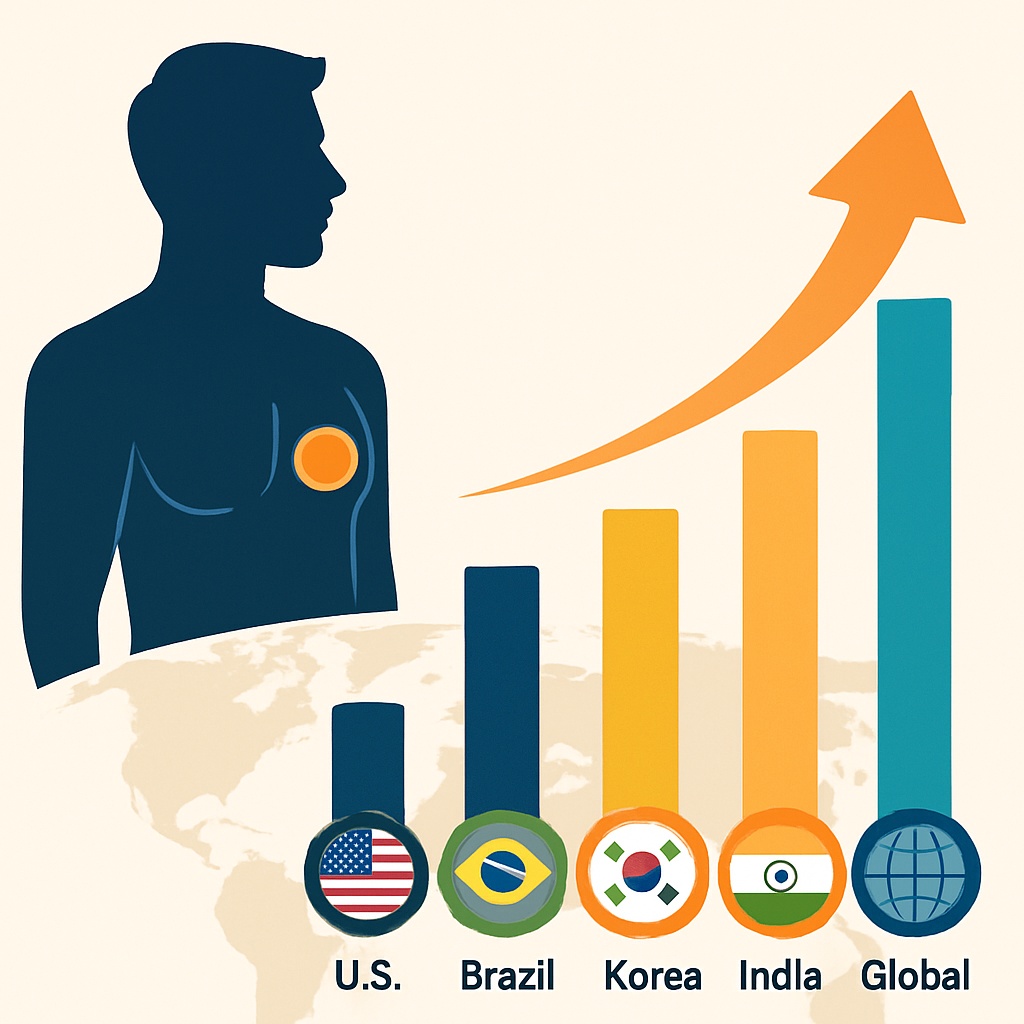 U.S.

Brazil

Korea

Indla

Global