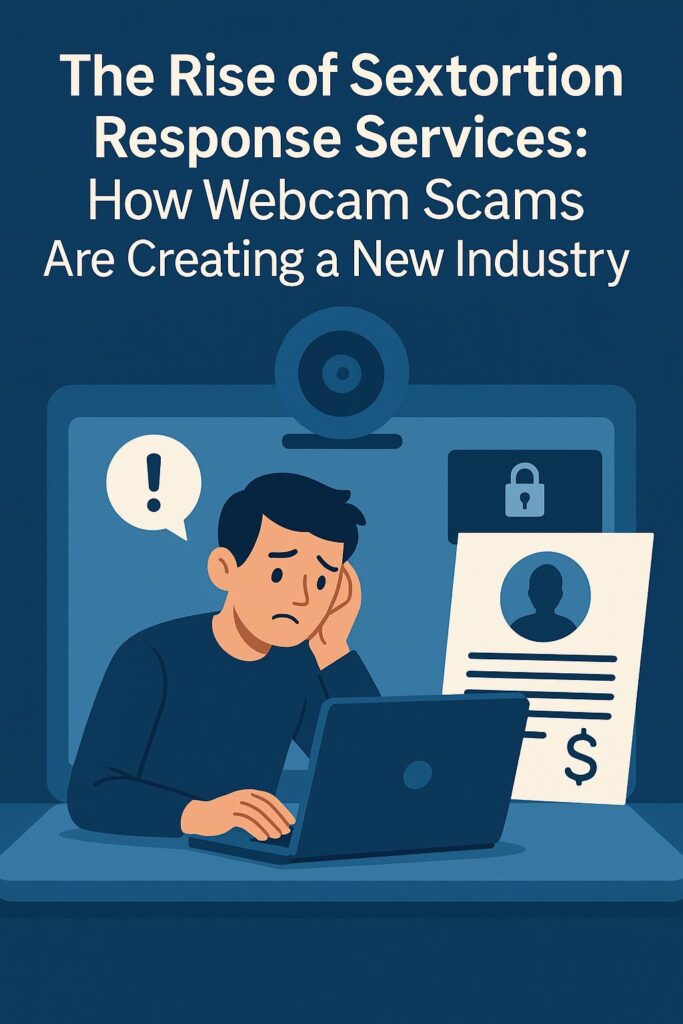 The Rise of Sextortion Response Services: How Webcam Scams Are Creating a New Industry

!

$